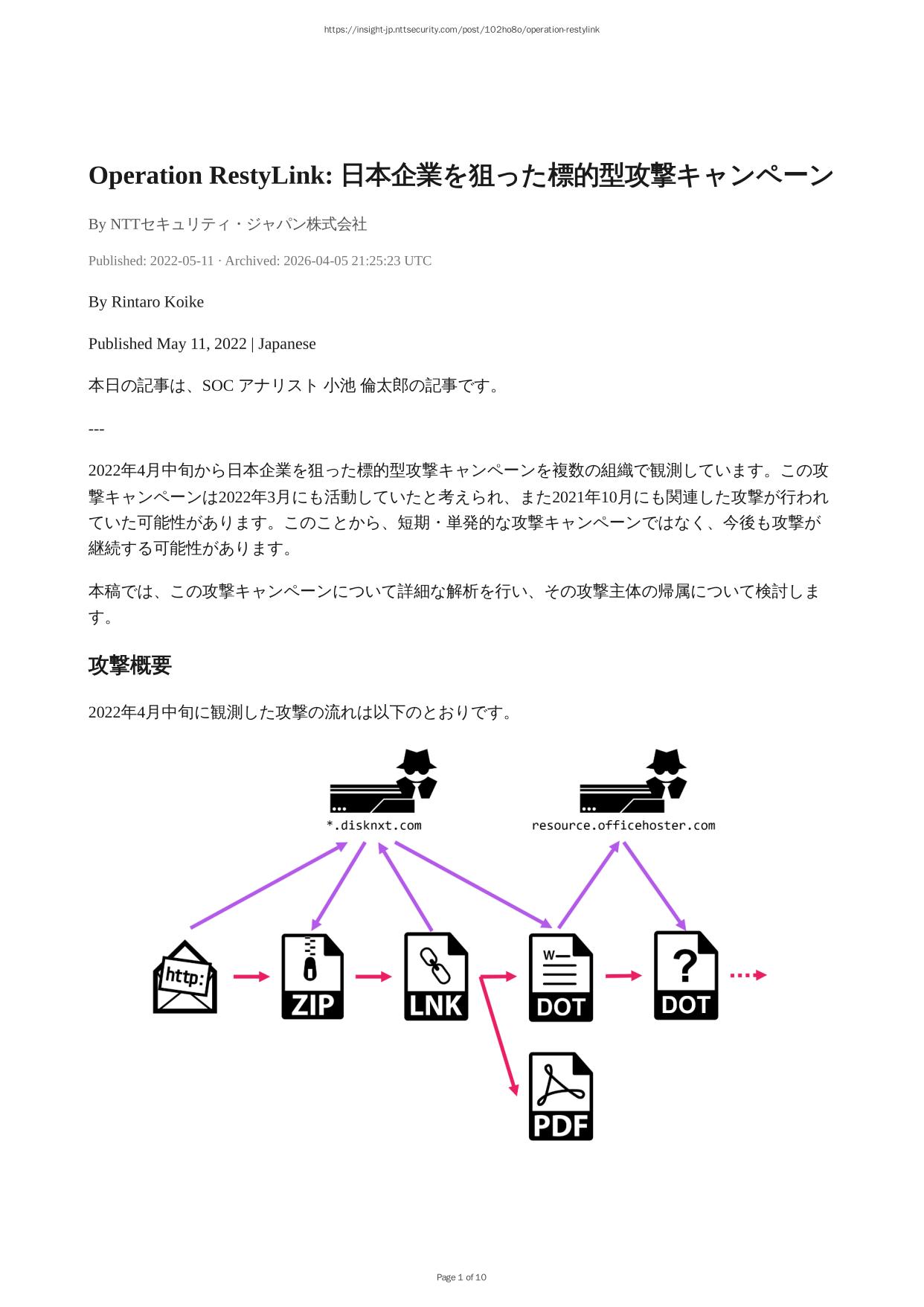 https://insight-jp.nttsecurity.com/post/102ho8o/operation-restylink

Operation RestyLink: 日本企業を狙った標的型攻撃キャンペーン

By NTTセキュリティ・ジャパン株式会社

Published: 2022-05-11 · Archived: 2026-04-05 21:25:23 UTC

By Rintaro Koike

Published May 11, 2022 | Japanese

本日の記事は、SOC アナリスト 小池 倫太郎の記事です。

---

2022年4月中旬から日本企業を狙った標的型攻撃キャンペーンを複数の組織で観測しています。この攻撃キャンペーンは2022年3月にも活動していたと考えられ、また2021年10月にも関連した攻撃が行われていた可能性があります。このことから、短期・単発的な攻撃キャンペーンではなく、今後も攻撃が継続する可能性があります。

本稿では、この攻撃キャンペーンについて詳細な解析を行い、その攻撃主体の帰属について検討します。

攻撃概要

2022年4月中旬に観測した攻撃の流れは以下のとおりです。

*.disknxt.com

resource.officehoster.com

http:

ZIP

LNK

W

DOT

?

DOT

PDF

Page 1 of 10