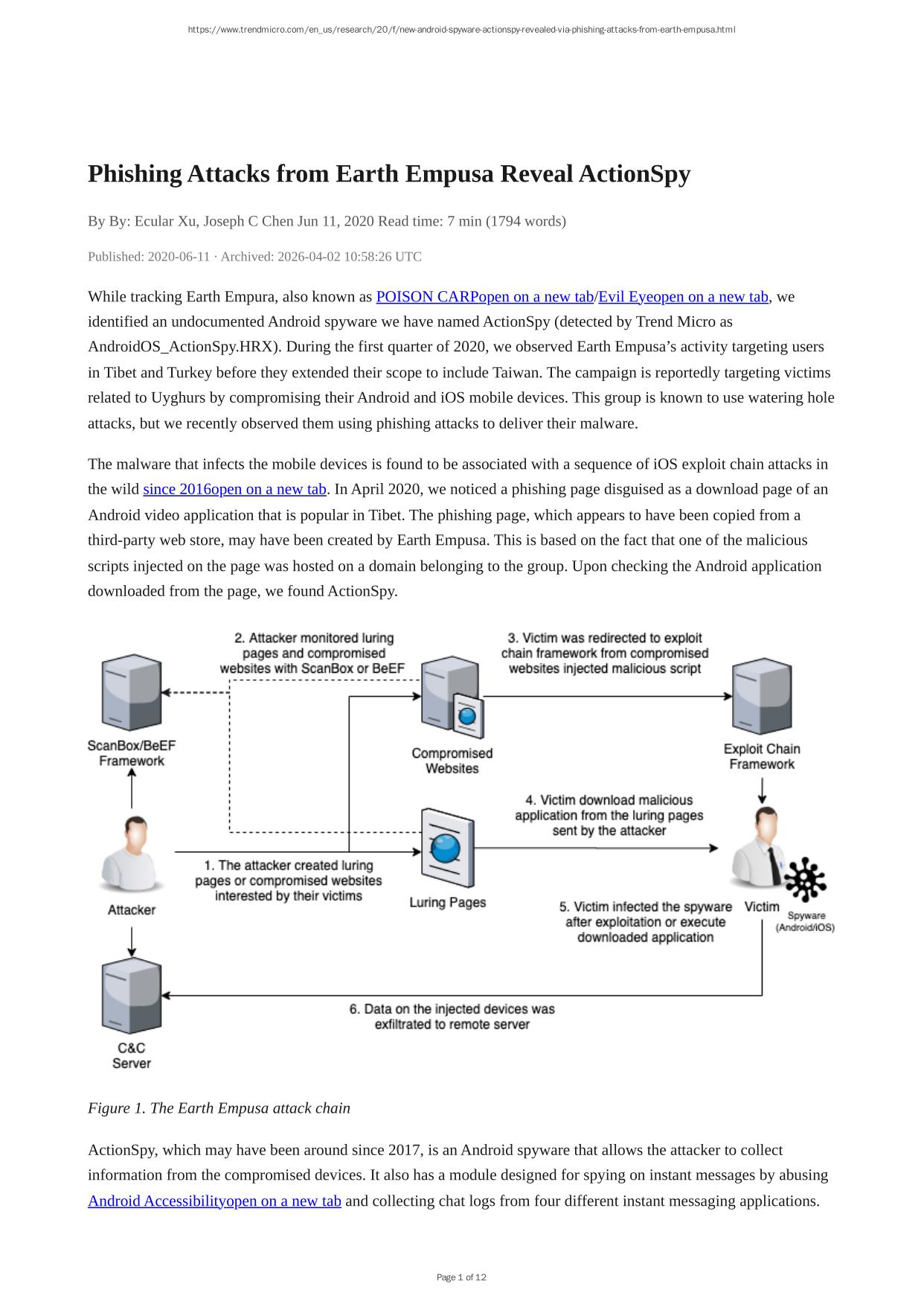 https://www.trendmicro.com/en_us/research/20/f/new-android-spyware-actionspy-revealed-via-phishing-attacks-from-earth-empusa.html

Phishing Attacks from Earth Empusa Reveal ActionSpy

By By: Ecular Xu, Joseph C Chen Jun 11, 2020 Read time: 7 min (1794 words)

Published: 2020-06-11 · Archived: 2026-04-02 10:58:26 UTC

While tracking Earth Empura, also known as POISON CARPopen on a new tab/Evil Eyeopen on a new tab, we identified an undocumented Android spyware we have named ActionSpy (detected by Trend Micro as AndroidOS_ActionSpy.HRX). During the first quarter of 2020, we observed Earth Empusa's activity targeting users in Tibet and Turkey before they extended their scope to include Taiwan. The campaign is reportedly targeting victims related to Uyghurs by compromising their Android and iOS mobile devices. This group is known to use watering hole attacks, but we recently observed them using phishing attacks to deliver their malware.

The malware that infects the mobile devices is found to be associated with a sequence of iOS exploit chain attacks in the wild since 2016open on a new tab. In April 2020, we noticed a phishing page disguised as a download page of an Android video application that is popular in Tibet. The phishing page, which appears to have been copied from a third-party web store, may have been created by Earth Empusa. This is based on the fact that one of the malicious scripts injected on the page was hosted on a domain belonging to the group. Upon checking the Android application downloaded from the page, we found ActionSpy.

2. Attacker monitored luring pages and compromised websites with ScanBox or BeEF

3. Victim was redirected to exploit chain framework from compromised websites injected malicious script

ScanBox/BeEF Framework

Compromised Websites

Exploit Chain Framework

4. Victim download malicious application from the luring pages sent by the attacker

1. The attacker created luring pages or compromised websites interested by their victims

Attacker

Luring Pages

5. Victim infected the spyware after exploitation or execute downloaded application

Victim

Spyware (Android/iOS)

6. Data on the injected devices was exfiltrated to remote server

C&C Server

Figure 1. The Earth Empusa attack chain

ActionSpy, which may have been around since 2017, is an Android spyware that allows the attacker to collect information from the compromised devices. It also has a module designed for spying on instant messages by abusing Android Accessibilityopen on a new tab and collecting chat logs from four different instant messaging applications.

Page 1 of 12