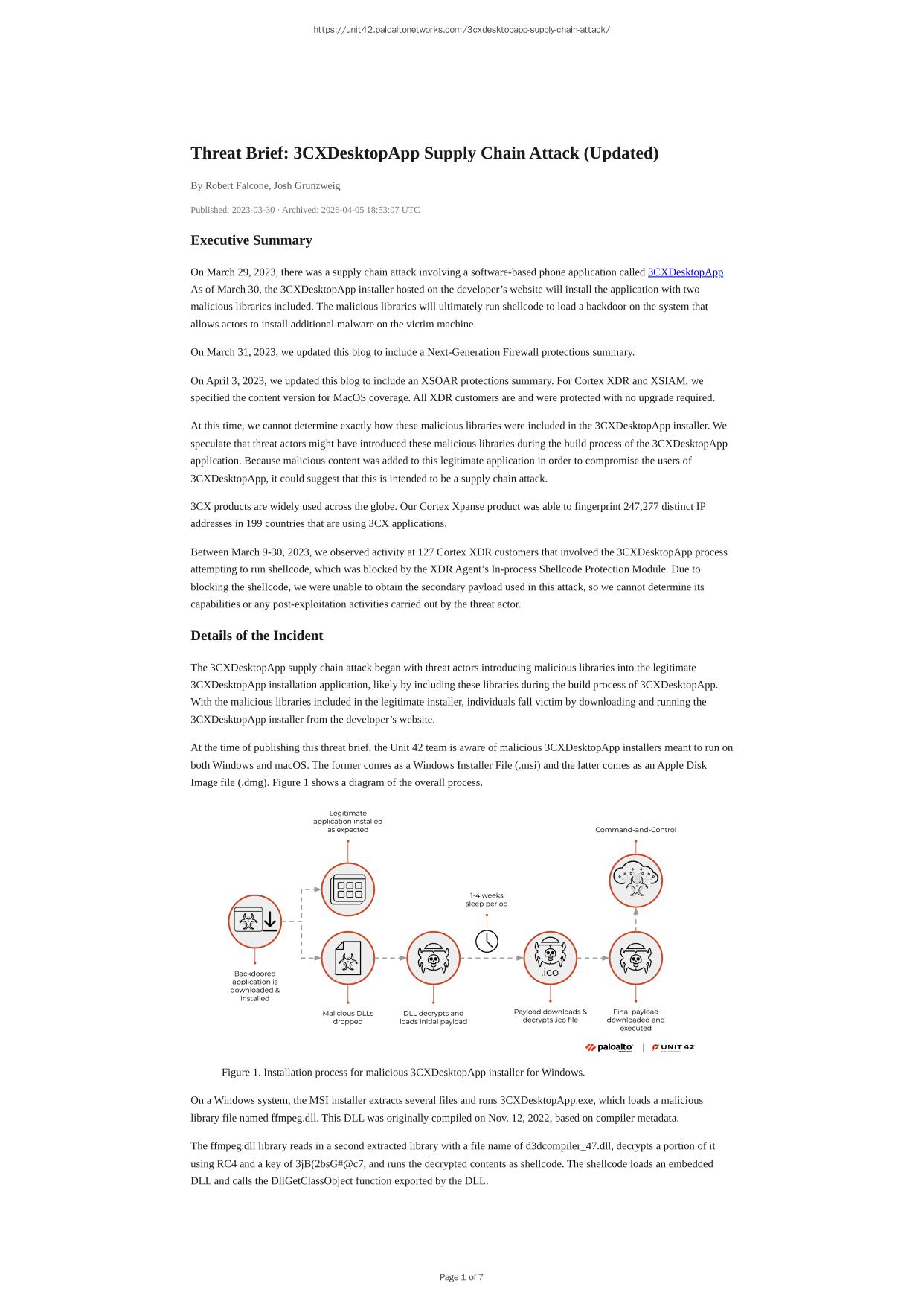 https://unit42.paloaltonetworks.com/3cxdesktopapp-supply-chain-attack/

Threat Brief: 3CXDesktopApp Supply Chain Attack (Updated)

By Robert Falcone, Josh Grunzweig

Published: 2023-03-30 · Archived: 2026-04-05 18:53:07 UTC

Executive Summary

On March 29, 2023, there was a supply chain attack involving a software-based phone application called 3CXDesktopApp. As of March 30, the 3CXDesktopApp installer hosted on the developer's website will install the application with two malicious libraries included. The malicious libraries will ultimately run shellcode to load a backdoor on the system that allows actors to install additional malware on the victim machine.

On March 31, 2023, we updated this blog to include a Next-Generation Firewall protections summary.

On April 3, 2023, we updated this blog to include an XSOAR protections summary. For Cortex XDR and XSIAM, we specified the content version for MacOS coverage. All XDR customers are and were protected with no upgrade required.

At this time, we cannot determine exactly how these malicious libraries were included in the 3CXDesktopApp installer. We speculate that threat actors might have introduced these malicious libraries during the build process of the 3CXDesktopApp application. Because malicious content was added to this legitimate application in order to compromise the users of 3CXDesktopApp, it could suggest that this is intended to be a supply chain attack.

3CX products are widely used across the globe. Our Cortex Xpanse product was able to fingerprint 247,277 distinct IP addresses in 199 countries that are using 3CX applications.

Between March 9-30, 2023, we observed activity at 127 Cortex XDR customers that involved the 3CXDesktopApp process attempting to run shellcode, which was blocked by the XDR Agent's In-process Shellcode Protection Module. Due to blocking the shellcode, we were unable to obtain the secondary payload used in this attack, so we cannot determine its capabilities or any post-exploitation activities carried out by the threat actor.

Details of the Incident

The 3CXDesktopApp supply chain attack began with threat actors introducing malicious libraries into the legitimate 3CXDesktopApp installation application, likely by including these libraries during the build process of 3CXDesktopApp. With the malicious libraries included in the legitimate installer, individuals fall victim by downloading and running the 3CXDesktopApp installer from the developer's website.

At the time of publishing this threat brief, the Unit 42 team is aware of malicious 3CXDesktopApp installers meant to run on both Windows and macOS. The former comes as a Windows Installer File (.msi) and the latter comes as an Apple Disk Image file (.dmg). Figure 1 shows a diagram of the overall process.

Legitimate application installed as expected

Command-and-Control

1-4 weeks sleep period

.ico

Backdoored application is downloaded & installed

Malicious DLLs dropped

DLL decrypts and loads initial payload

Payload downloads & decrypts .ico file

Final payload downloaded and executed

paloalto | UNIT 42

Figure 1. Installation process for malicious 3CXDesktopApp installer for Windows.

On a Windows system, the MSI installer extracts several files and runs 3CXDesktopApp.exe, which loads a malicious library file named ffmpeg.dll. This DLL was originally compiled on Nov. 12, 2022, based on compiler metadata.

The ffmpeg.dll library reads in a second extracted library with a file name of d3dcompiler_47.dll, decrypts a portion of it using RC4 and a key of 3jB(2bsG#@c7, and runs the decrypted contents as shellcode. The shellcode loads an embedded DLL and calls the DllGetClassObject function exported by the DLL.

Page 1 of 7