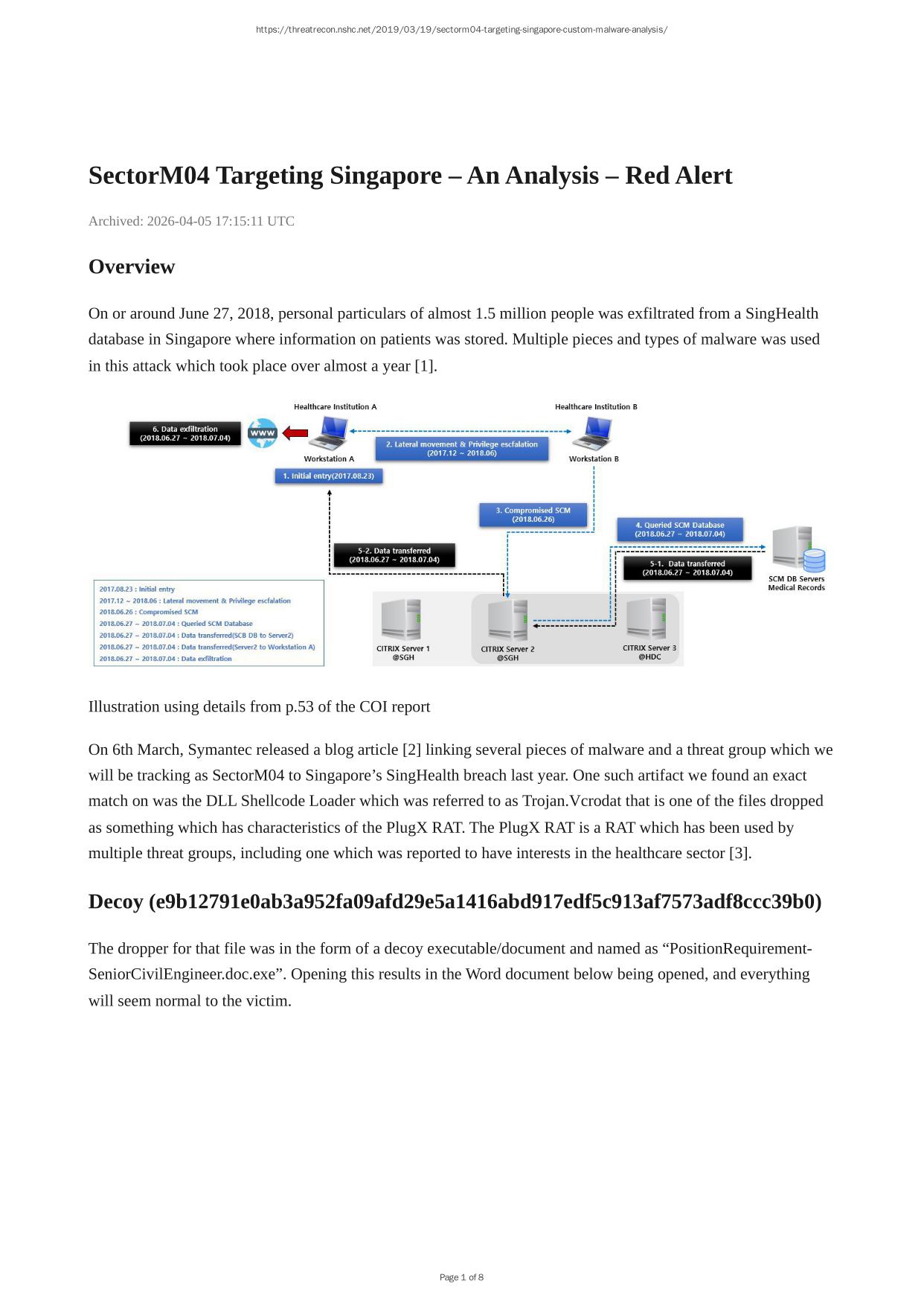 https://threatrecon.nshc.net/2019/03/19/sectorm04-targeting-singapore-custom-malware-analysis/

SectorM04 Targeting Singapore – An Analysis – Red Alert

Archived: 2026-04-05 17:15:11 UTC

Overview

On or around June 27, 2018, personal particulars of almost 1.5 million people was exfiltrated from a SingHealth database in Singapore where information on patients was stored. Multiple pieces and types of malware was used in this attack which took place over almost a year [1].

Healthcare Institution A

Healthcare Institution B

6. Data exfiltration (2018.06.27 ~ 2018.07.04)

WWW

2. Lateral movement & Privilege escfalation (2017.12 ~ 2018.06)

Workstation A

Workstation B

1. Initial entry(2017.08.23)

3. Compromised SCM (2018.06.26)

4. Queried SCM Database (2018.06.27 ~ 2018.07.04)

5-2. Data transferred (2018.06.27 ~ 2018.07.04)

5-1. Data transferred (2018.06.27 ~ 2018.07.04)

SCM DB Servers Medical Records

2017.08.23 : Initial entry
2017.12 ~ 2018.06 : Lateral movement & Privilege escfalation
2018.06.26 : Compromised SCM
2018.06.27 ~ 2018.07.04 : Queried SCM Database
2018.06.27 ~ 2018.07.04 : Data transferred(SCB DB to Server2)
2018.06.27 ~ 2018.07.04 : Data transferred(Server2 to Workstation A)
2018.06.27 ~ 2018.07.04 : Data exfiltration

CITRIX Server 1 @SGH

CITRIX Server 2 @SGH

CITRIX Server 3 @HDC

Illustration using details from p.53 of the COI report

On 6th March, Symantec released a blog article [2] linking several pieces of malware and a threat group which we will be tracking as SectorM04 to Singapore’s SingHealth breach last year. One such artifact we found an exact match on was the DLL Shellcode Loader which was referred to as Trojan.Vcrodat that is one of the files dropped as something which has characteristics of the PlugX RAT. The PlugX RAT is a RAT which has been used by multiple threat groups, including one which was reported to have interests in the healthcare sector [3].

Decoy (e9b12791e0ab3a952fa09afd29e5a1416abd917edf5c913af7573adf8ccc39b0)

The dropper for that file was in the form of a decoy executable/document and named as “PositionRequirement-SeniorCivilEngineer.doc.exe”. Opening this results in the Word document below being opened, and everything will seem normal to the victim.

Page 1 of 8