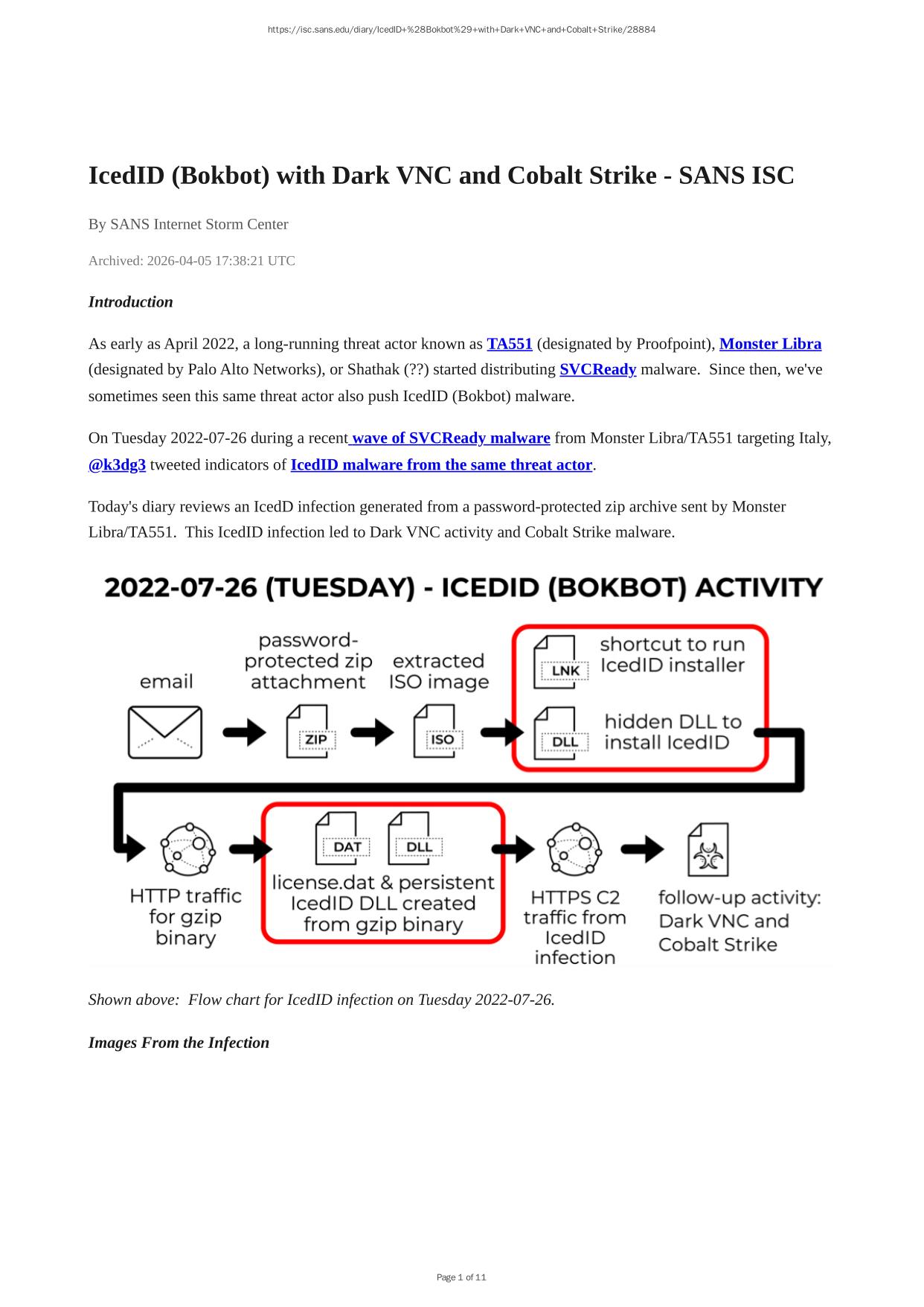 https://isc.sans.edu/diary/IcedID+%28Bokbot%29+with+Dark+VNC+and+Cobalt+Strike/28884

IcedID (Bokbot) with Dark VNC and Cobalt Strike - SANS ISC

By SANS Internet Storm Center

Archived: 2026-04-05 17:38:21 UTC

Introduction

As early as April 2022, a long-running threat actor known as TA551 (designated by Proofpoint), Monster Libra (designated by Palo Alto Networks), or Shathak (??) started distributing SVCReady malware. Since then, we've sometimes seen this same threat actor also push IcedID (Bokbot) malware.

On Tuesday 2022-07-26 during a recent wave of SVCReady malware from Monster Libra/TA551 targeting Italy, @k3dg3 tweeted indicators of IcedID malware from the same threat actor.

Today's diary reviews an IcedD infection generated from a password-protected zip archive sent by Monster Libra/TA551. This IcedID infection led to Dark VNC activity and Cobalt Strike malware.

2022-07-26 (TUESDAY) - ICEDID (BOKBOT) ACTIVITY

email

password-protected zip attachment

ZIP

extracted ISO image

ISO

LNK

shortcut to run IcedID installer

DLL

hidden DLL to install IcedID

HTTP traffic for gzip binary

DAT

DLL

license.dat & persistent IcedID DLL created from gzip binary

HTTPS C2 traffic from IcedID infection

follow-up activity: Dark VNC and Cobalt Strike

Shown above: Flow chart for IcedID infection on Tuesday 2022-07-26.

Images From the Infection

Page 1 of 11